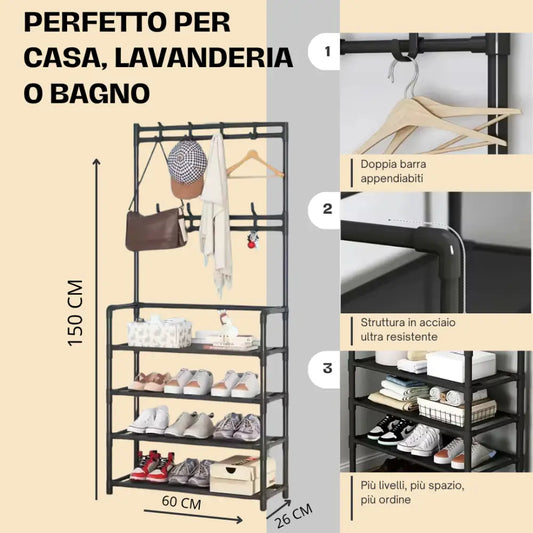 PERFETTO PER CASA, LAVANDERIA O BAGNO

150 CM

60 CM

26 CM

1

Doppia barra appendiabiti

2

Struttura in acciaio ultra resistente

3

Più livelli, più spazio, più ordine